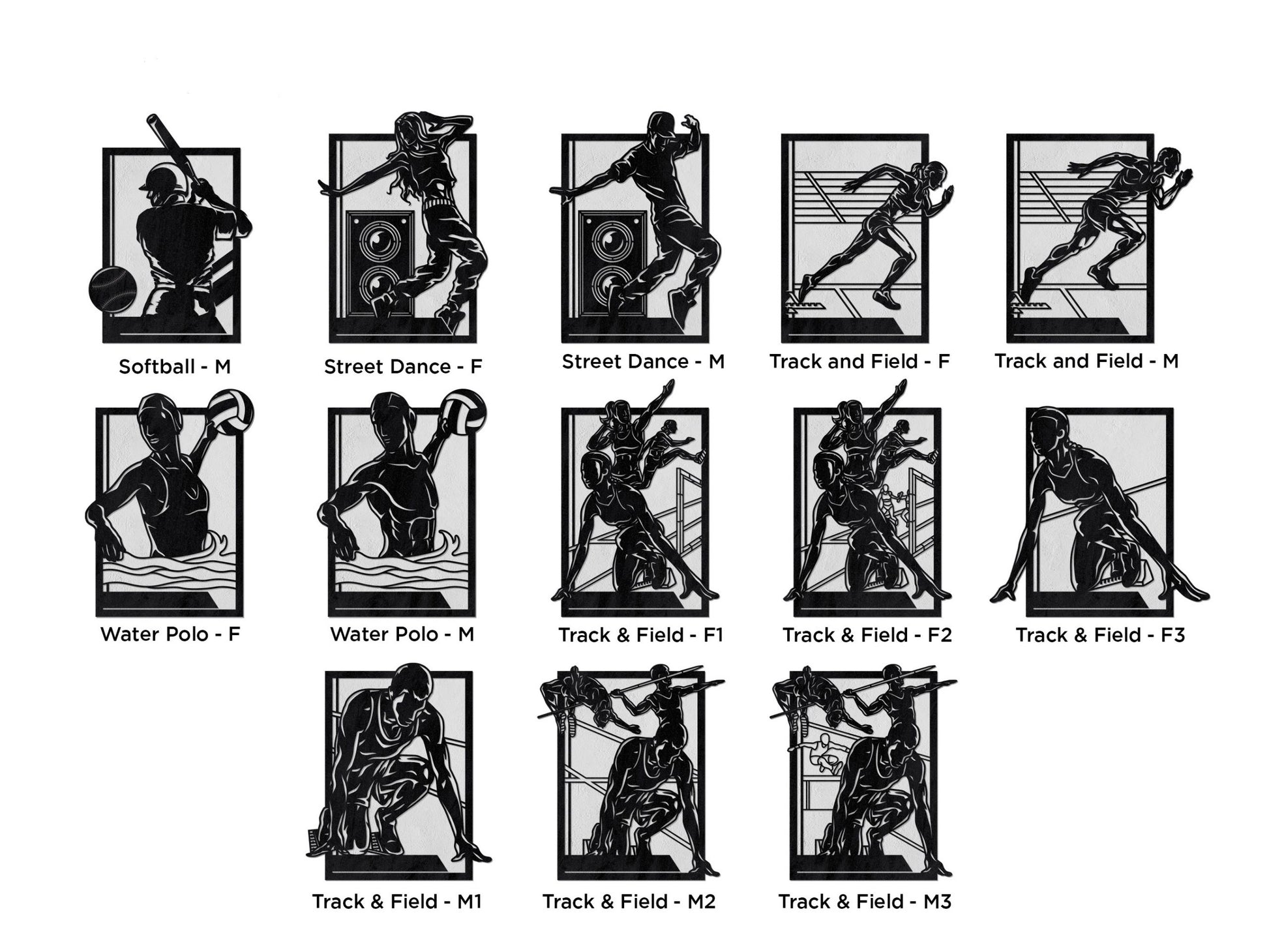 Softball - M

Street Dance - F

Street Dance - M

Track and Field - F

Track and Field - M

Water Polo - F

Water Polo - M

Track & Field - F1

Track & Field - F2

Track & Field - F3

Track & Field - M1

Track & Field - M2

Track & Field - M3