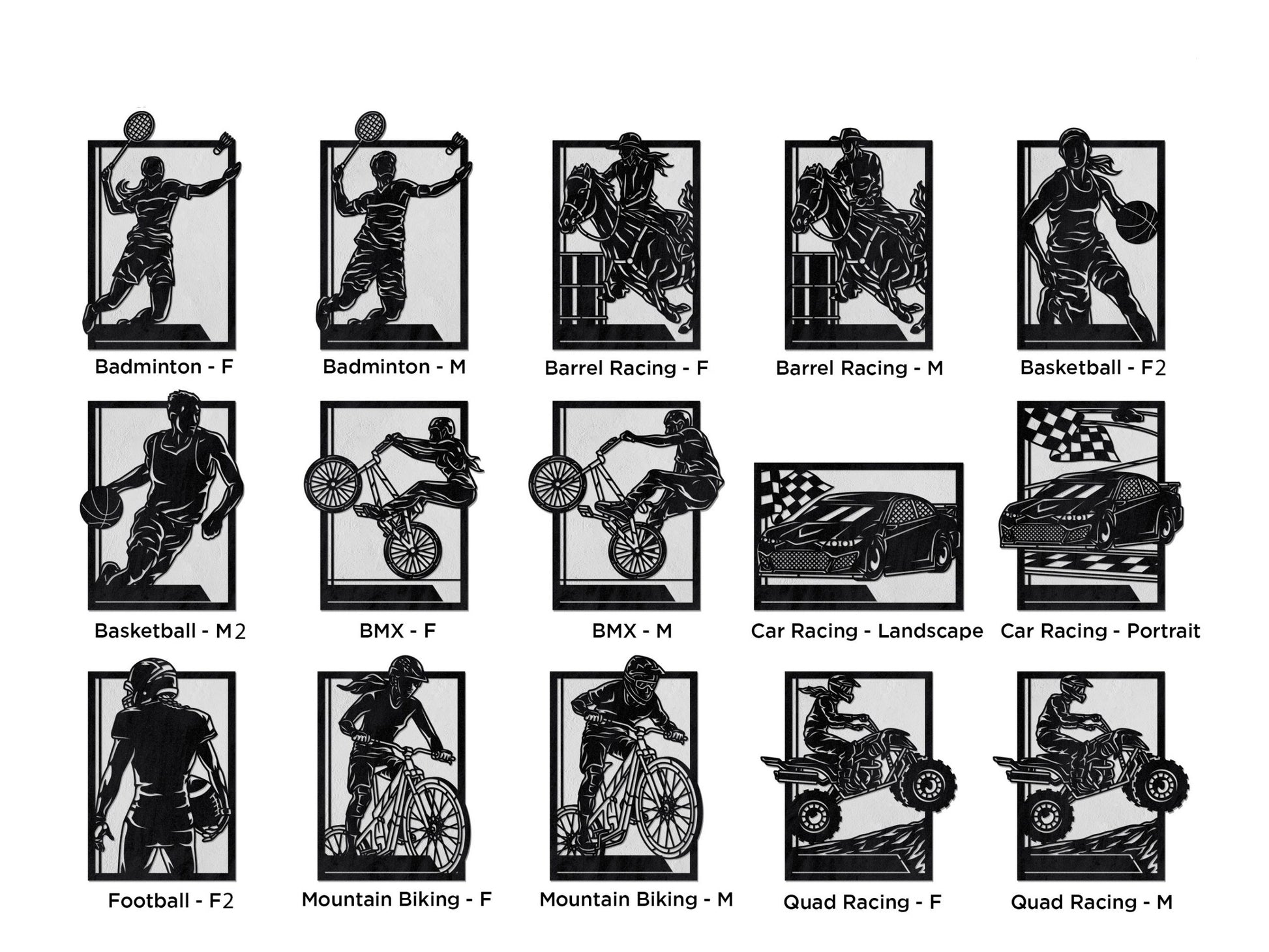 Badminton - F

Badminton - M

Barrel Racing - F

Barrel Racing - M

Basketball - F2

Basketball - M2

BMX - F

BMX - M

Car Racing - Landscape

Car Racing - Portrait

Football - F2

Mountain Biking - F

Mountain Biking - M

Quad Racing - F

Quad Racing - M